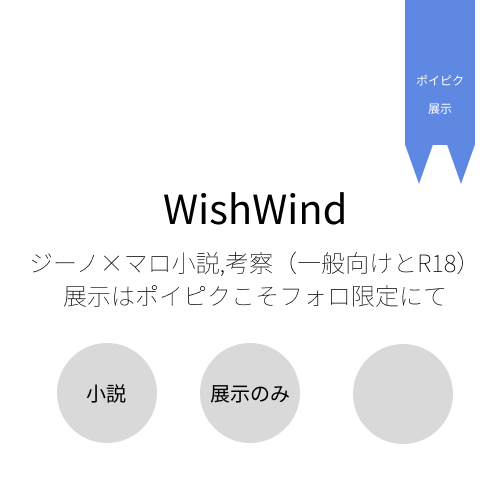 ポイピク
展示

WishWind

ジーノ×マロ小説,考察（一般向けとR18）
展示はポイピクこそフォロ限定にて

小説

展示のみ